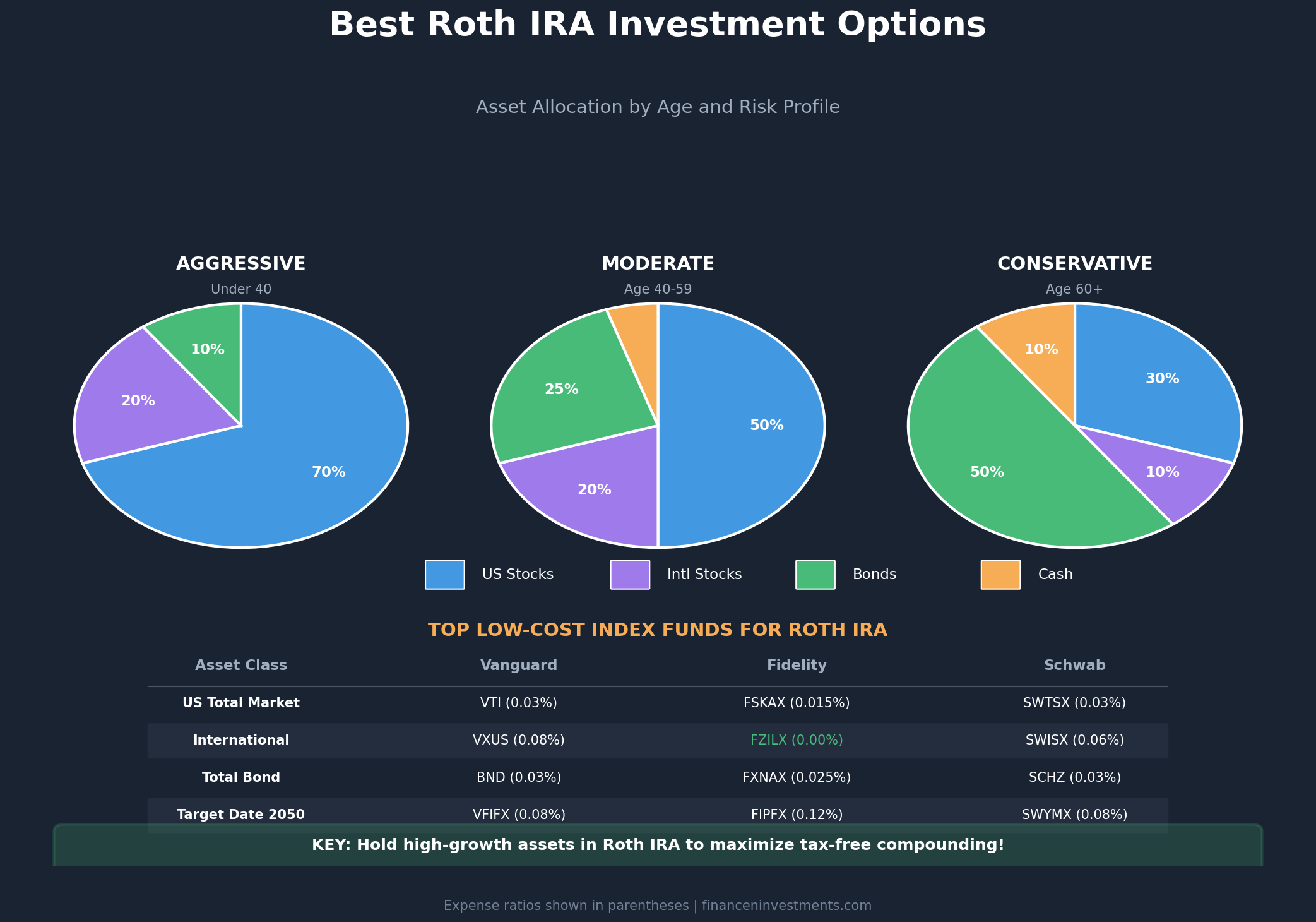 Best Roth IRA Investment Options

Asset Allocation by Age and Risk Profile

AGGRESSIVE
Under 40

10%
20%
70%

MODERATE
Age 40-59

25%
50%
20%

CONSERVATIVE
Age 60+

10%
30%
50%
10%

US Stocks
Intl Stocks
Bonds
Cash

TOP LOW-COST INDEX FUNDS FOR ROTH IRA

| Asset Class | Vanguard | Fidelity | Schwab |
|---|---|---|---|
| US Total Market | VTI (0.03%) | FSKAX (0.015%) | SWTSX (0.03%) |
| International | VXUS (0.08%) | FZILX (0.00%) | SWISX (0.06%) |
| Total Bond | BND (0.03%) | FXNAX (0.025%) | SCHZ (0.03%) |
| Target Date 2050 | VFIFX (0.08%) | FIPFX (0.12%) | SWYMX (0.08%) |

KEY: Hold high-growth assets in Roth IRA to maximize tax-free compounding!

Expense ratios shown in parentheses | financeninvestments.com